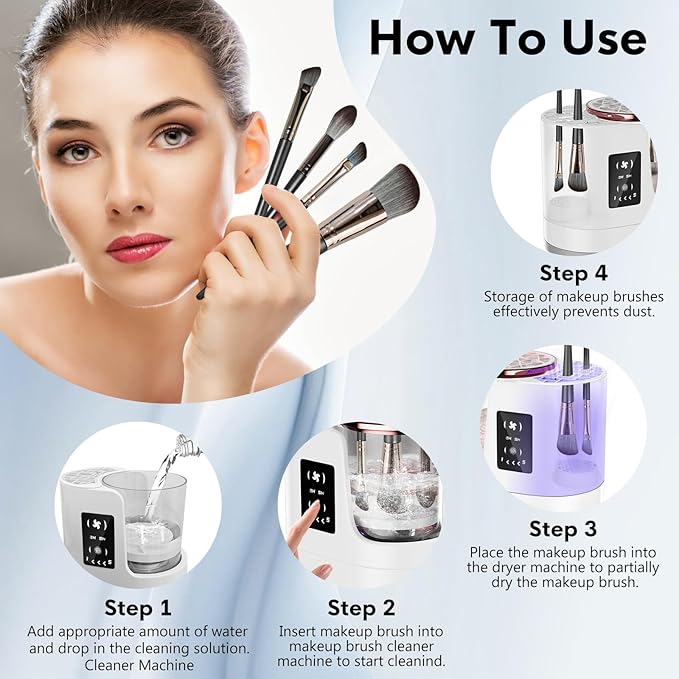 How To Use

Step 4
Storage of makeup brushes effectively prevents dust.

Step 3
Place the makeup brush into the dryer machine to partially dry the makeup brush.

Step 1
Add appropriate amount of water and drop in the cleaning solution. Cleaner Machine

Step 2
Insert makeup brush into makeup brush cleaner machine to start cleanind.